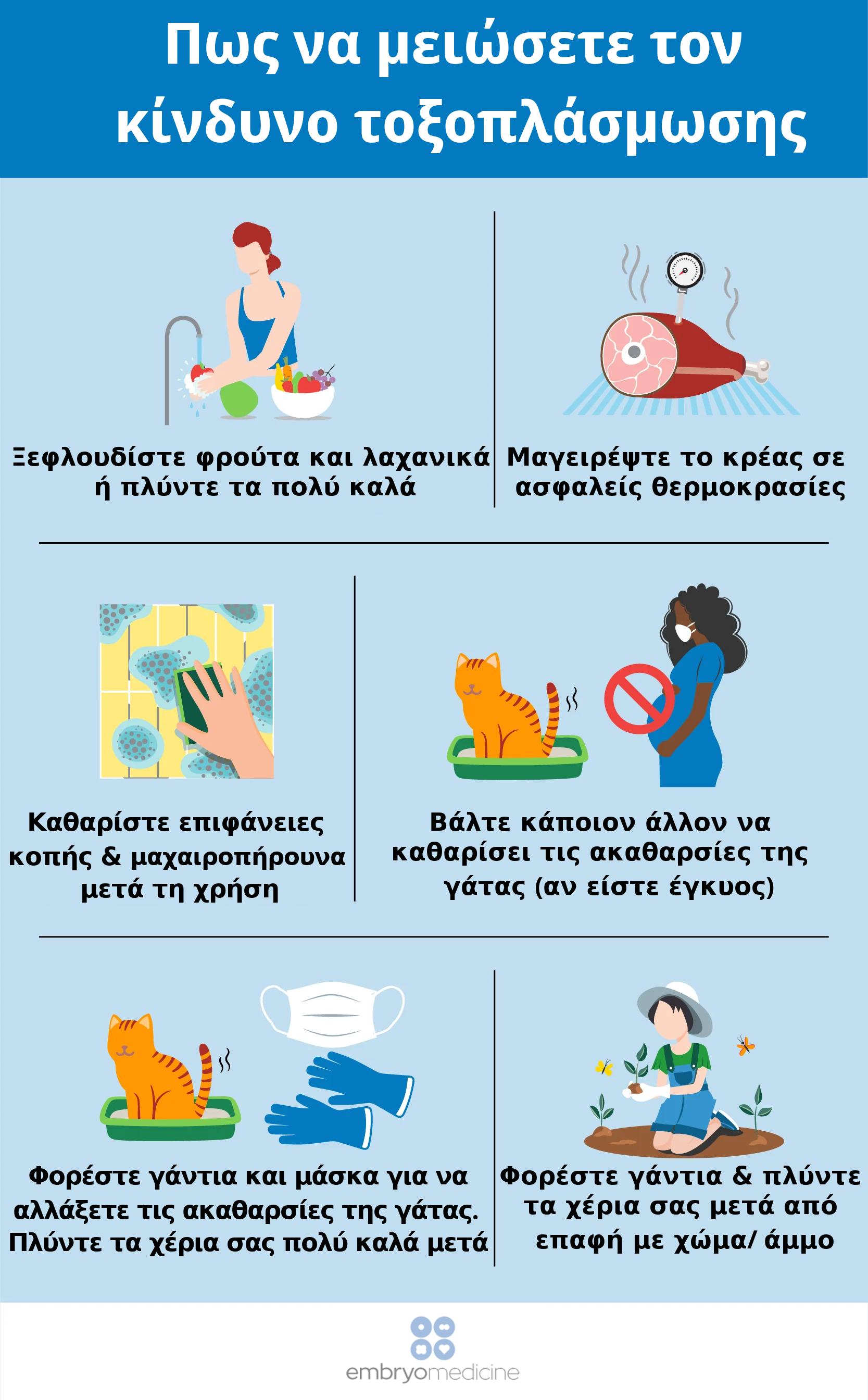 Πως να μειώσετε τον κίνδυνο τοξοπλάσμωσης

Ξεφλουδίστε φρούτα και λαχανικά ή πλύντε τα πολύ καλά

Μαγειρέψτε το κρέας σε ασφαλείς θερμοκρασίες

Καθαρίστε επιφάνειες κοπής & μαχαιροπήρουνα μετά τη χρήση

Βάλτε κάποιον άλλον να καθαρίσει τις ακαθαρσίες της γάτας (αν είστε έγκυος)

Φορέστε γάντια και μάσκα για να αλλάξετε τις ακαθαρσίες της γάτας. Πλύντε τα χέρια σας πολύ καλά μετά

Φορέστε γάντια & πλύντε τα χέρια σας μετά από επαφή με χώμα/ άμμο

embryomedicine